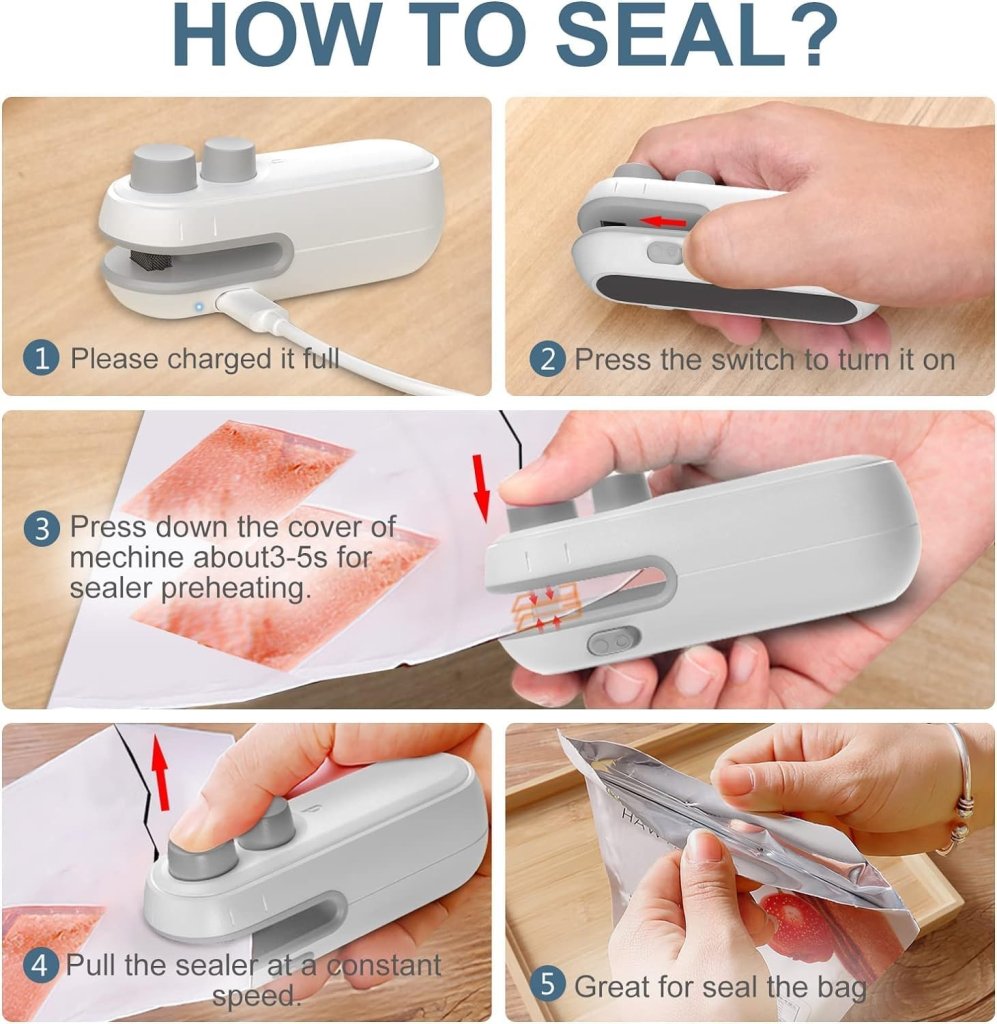 HOW TO SEAL?

1 Please charged it full

2 Press the switch to turn it on

3 Press down the cover of mechine about3-5s for sealer preheating.

4 Pull the sealer at a constant speed.

5 Great for seal the bag