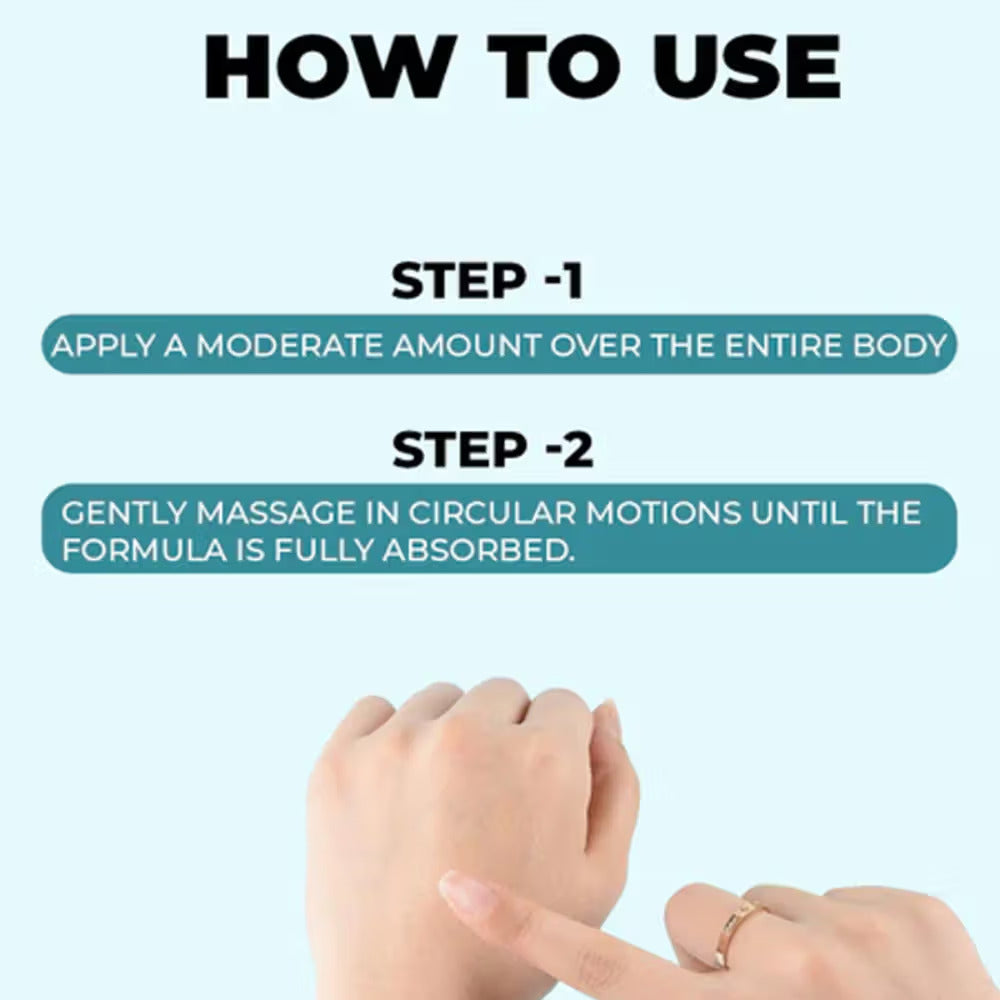 HOW TO USE

STEP -1

APPLY A MODERATE AMOUNT OVER THE ENTIRE BODY

STEP -2

GENTLY MASSAGE IN CIRCULAR MOTIONS UNTIL THE FORMULA IS FULLY ABSORBED.