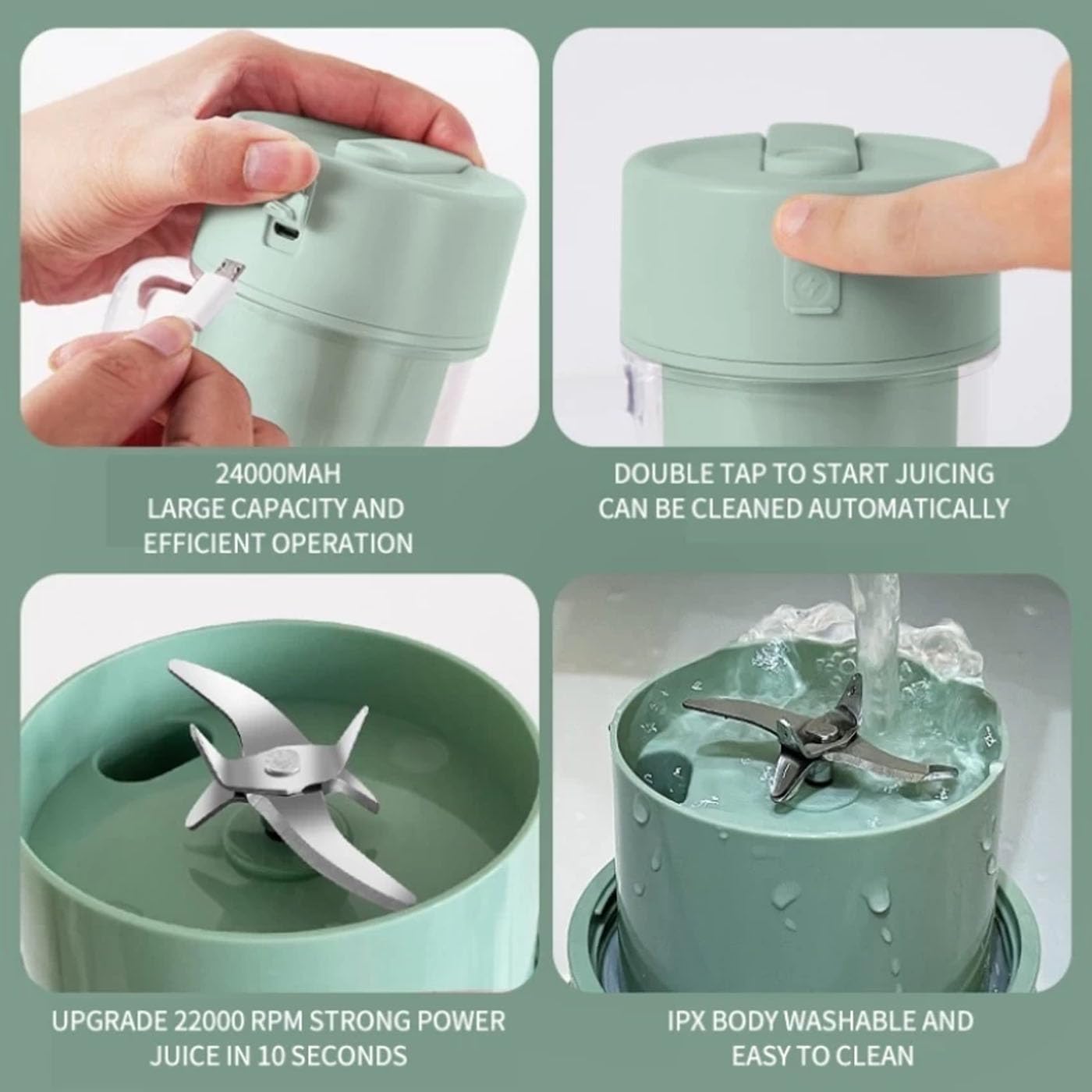 24000MAH
LARGE CAPACITY AND
EFFICIENT OPERATION

DOUBLE TAP TO START JUICING
CAN BE CLEANED AUTOMATICALLY

UPGRADE 22000 RPM STRONG POWER
JUICE IN 10 SECONDS

IPX BODY WASHABLE AND
EASY TO CLEAN