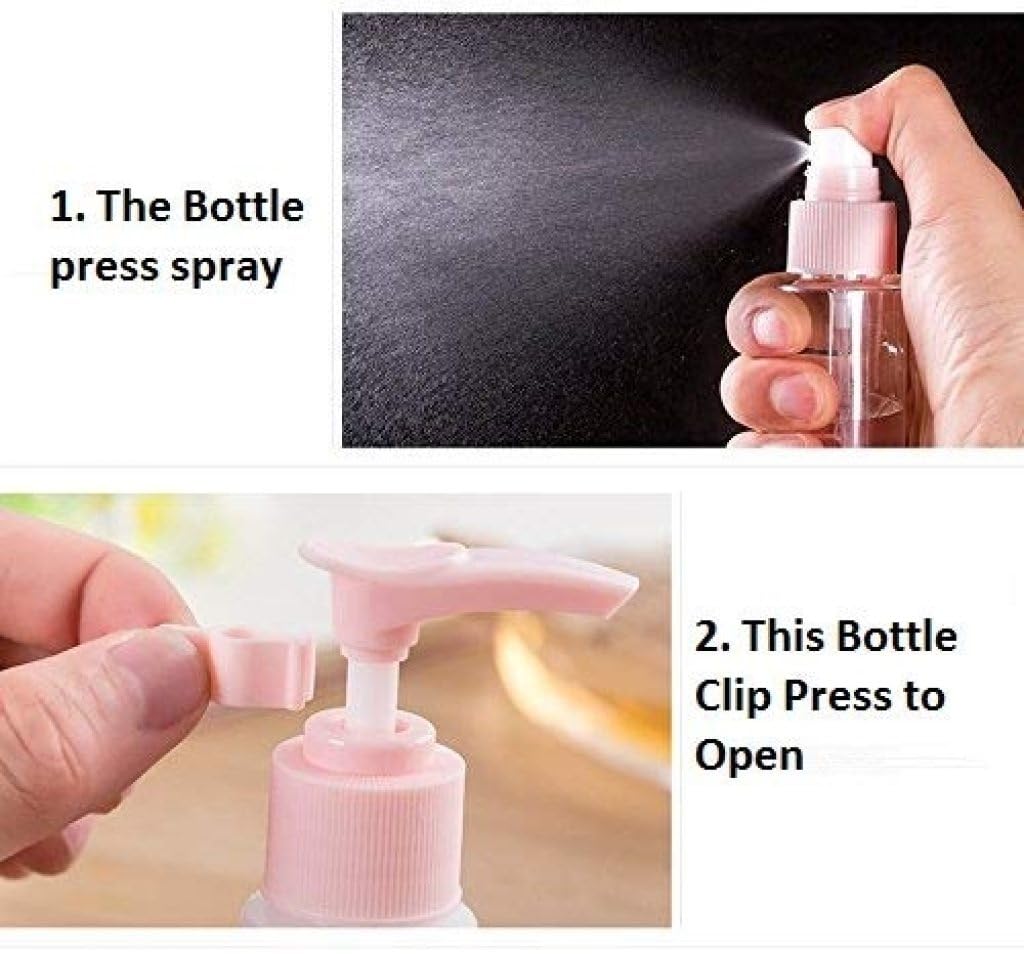 1. The Bottle press spray

2. This Bottle Clip Press to Open