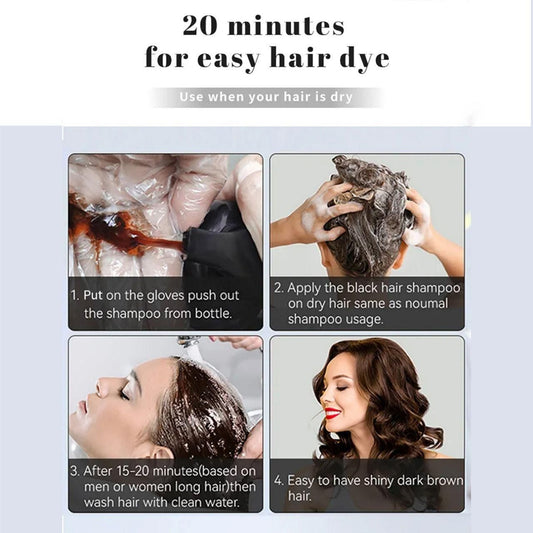 20 minutes
for easy hair dye

Use when your hair is dry

1. Put on the gloves push out the shampoo from bottle.

2. Apply the black hair shampoo on dry hair same as noumal shampoo usage.

3. After 15-20 minutes(based on men or women long hair)then wash hair with clean water.

4. Easy to have shiny dark brown hair.