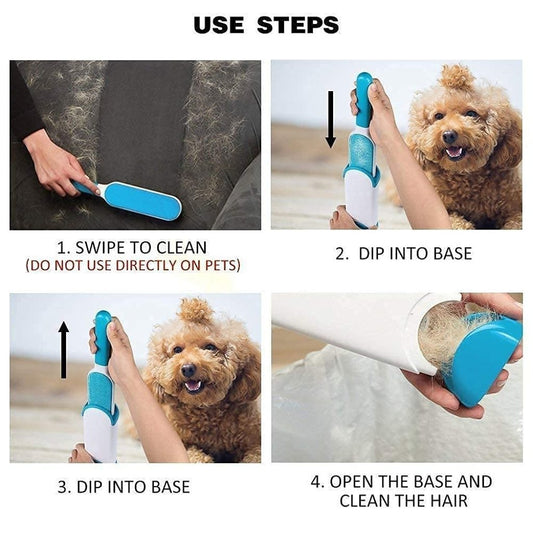 USE STEPS

1. SWIPE TO CLEAN
(DO NOT USE DIRECTLY ON PETS)

2. DIP INTO BASE

3. DIP INTO BASE

4. OPEN THE BASE AND CLEAN THE HAIR