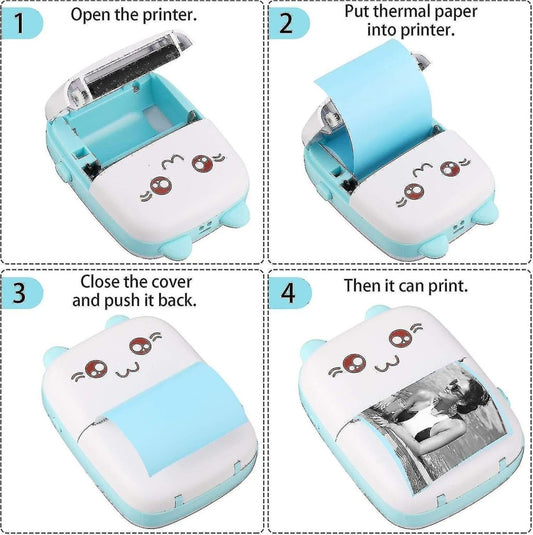 1 Open the printer.

2 Put thermal paper into printer.

3 Close the cover and push it back.

4 Then it can print.