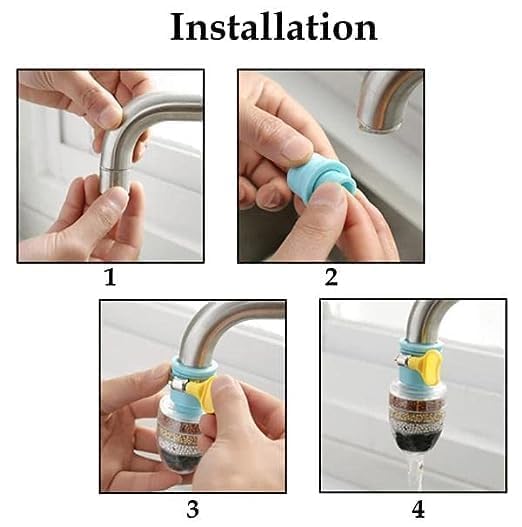 Installation

1

2

3

4