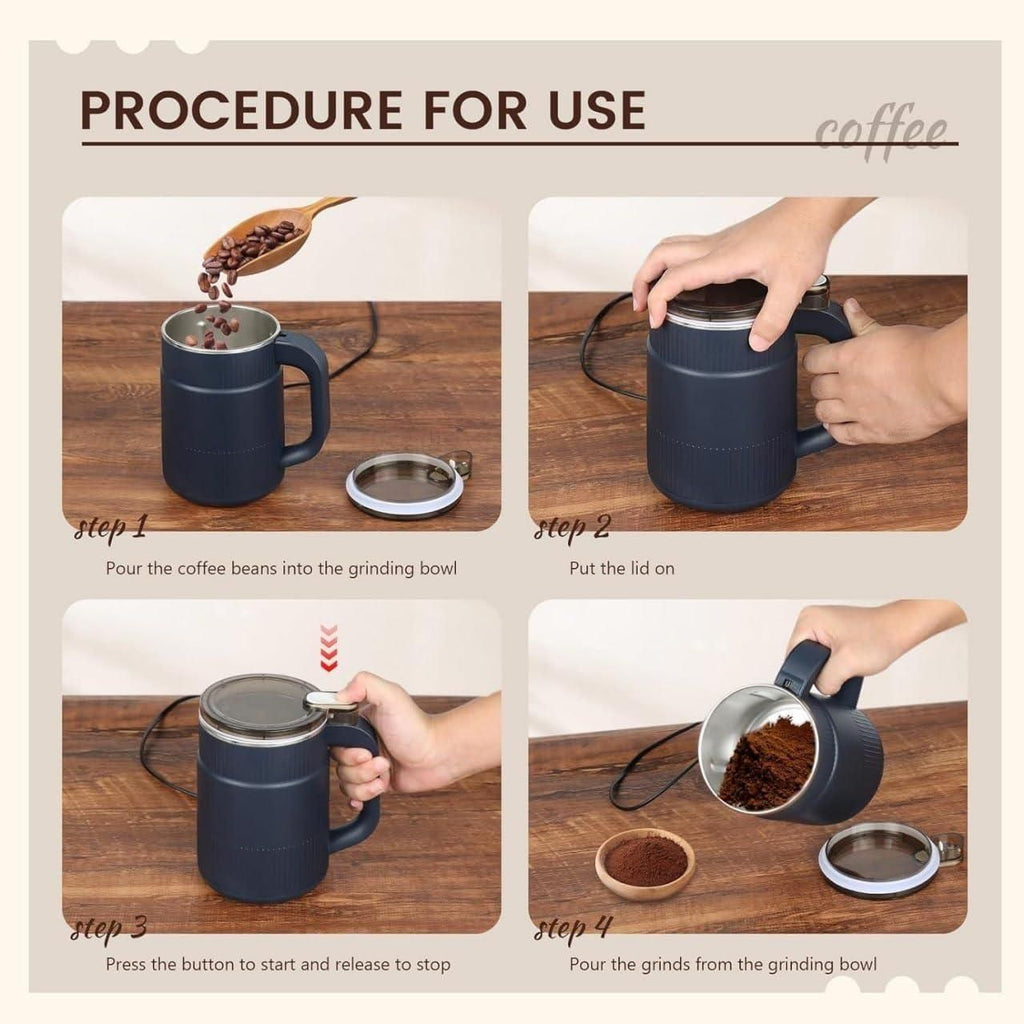 PROCEDURE FOR USE

coffee

step 1

Pour the coffee beans into the grinding bowl

step 2

Put the lid on

step 3

Press the button to start and release to stop

step 4

Pour the grinds from the grinding bowl