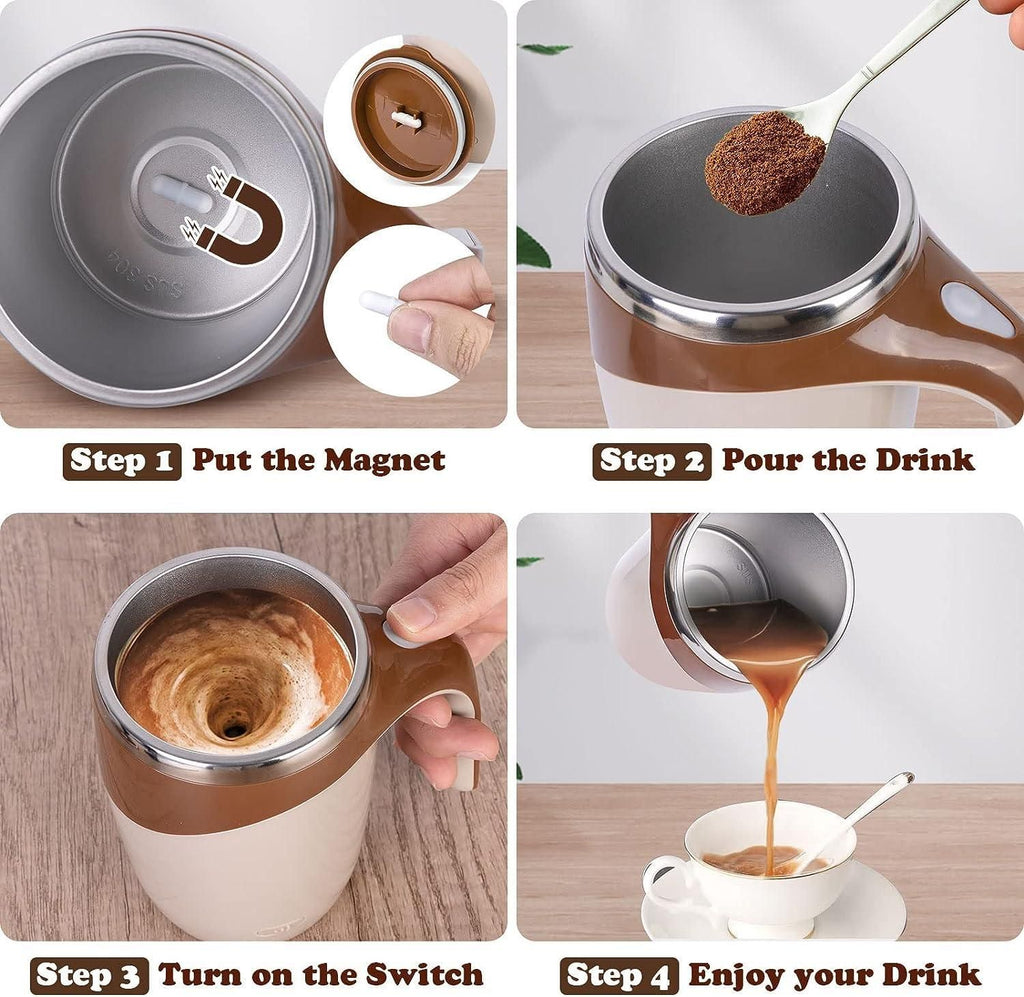 SUS 304

Step 1 Put the Magnet

Step 2 Pour the Drink

Step 3 Turn on the Switch

Step 4 Enjoy your Drink