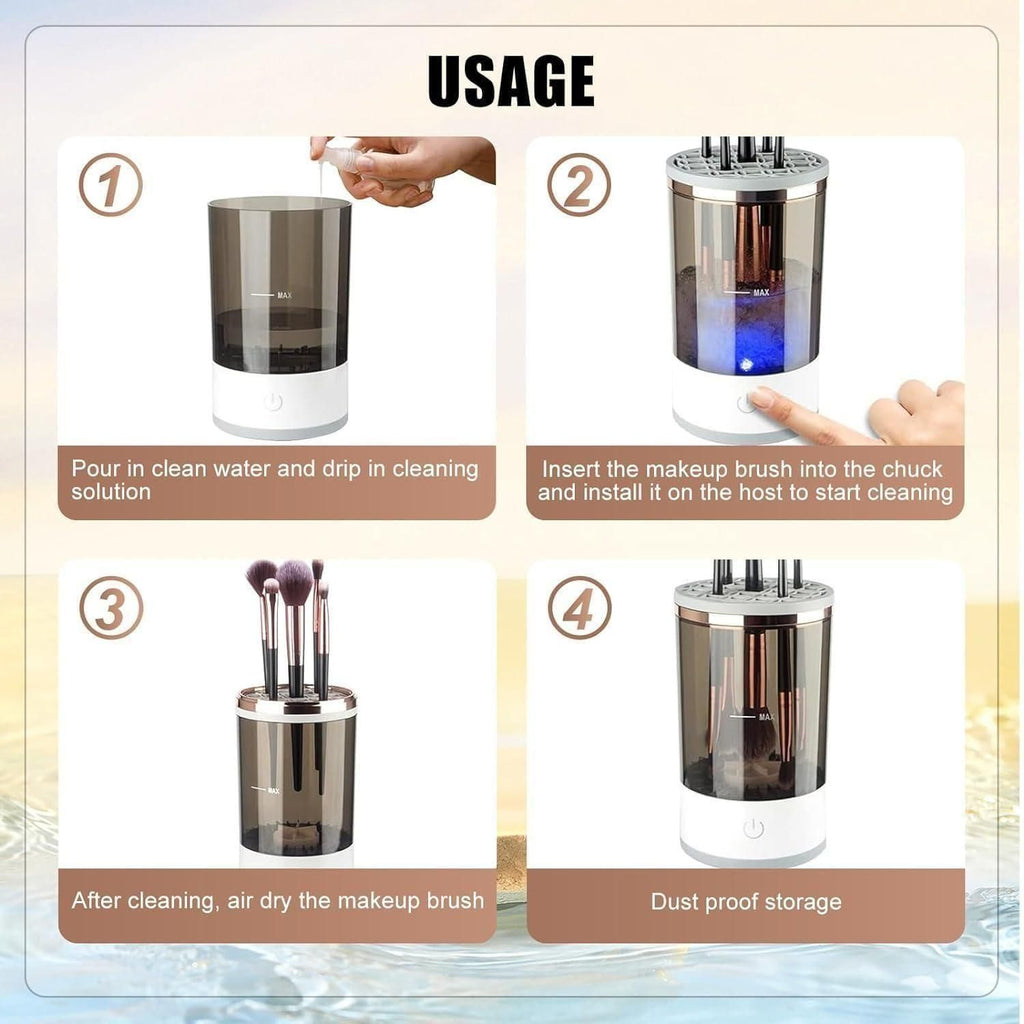 USAGE

1

MAX

Pour in clean water and drip in cleaning solution

2

MAX

Insert the makeup brush into the chuck and install it on the host to start cleaning

3

MAX

After cleaning, air dry the makeup brush

4

MAX

Dust proof storage