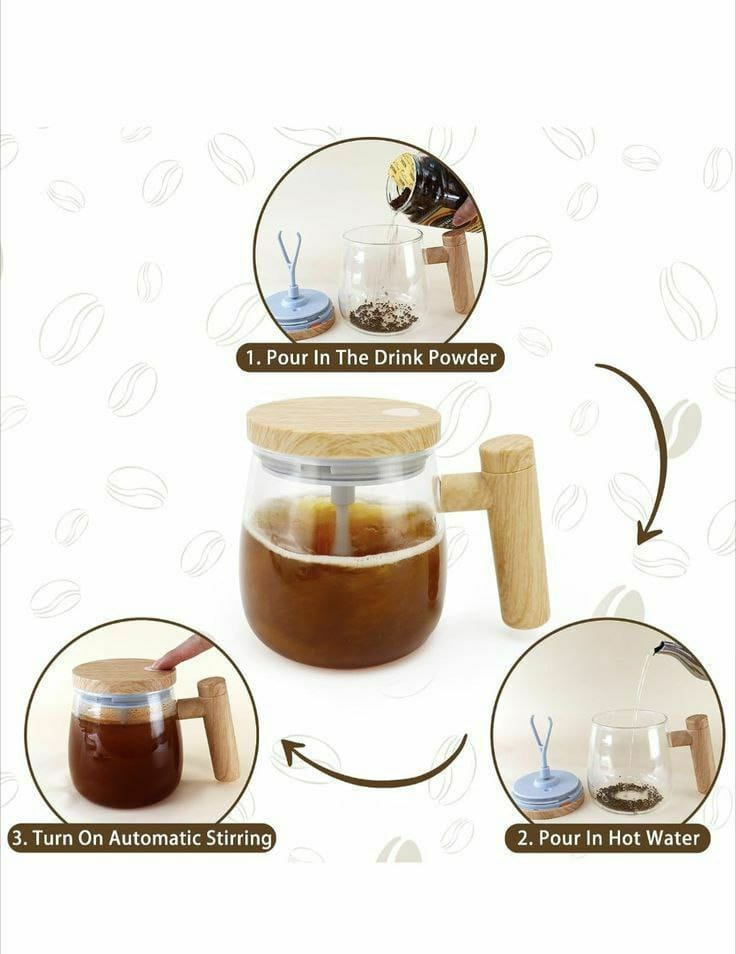 1. Pour In The Drink Powder

2. Pour In Hot Water

3. Turn On Automatic Stirring