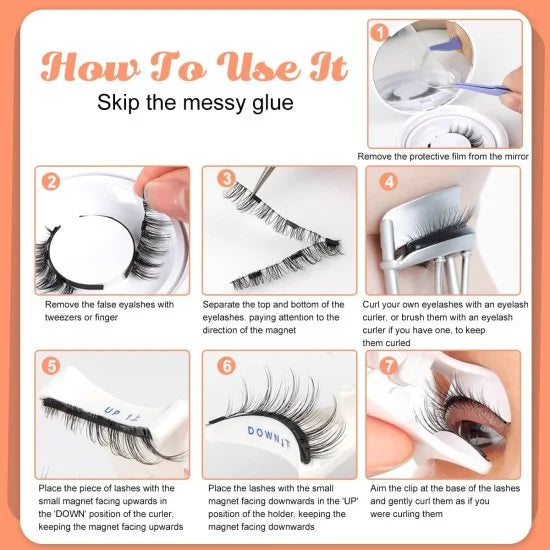 How To Use It

Skip the messy glue

1

Remove the protective film from the mirror

2

Remove the false eyalshes with tweezers or finger

3

Separate the top and bottom of the eyelashes. paying attention to the direction of the magnet

4

Curl your own eyelashes with an eyelash curler, or brush them with an eyelash curler if you have one, to keep them curled

5

UP

Place the piece of lashes with the small magnet facing upwards in the 'DOWN' position of the curler, keeping the magnet facing upwards

6

DOWN

Place the lashes with the small magnet facing downwards in the 'UP' position of the holder, keeping the magnet facing downwards

7

Aim the clip at the base of the lashes and gently curl them as if you were curling them